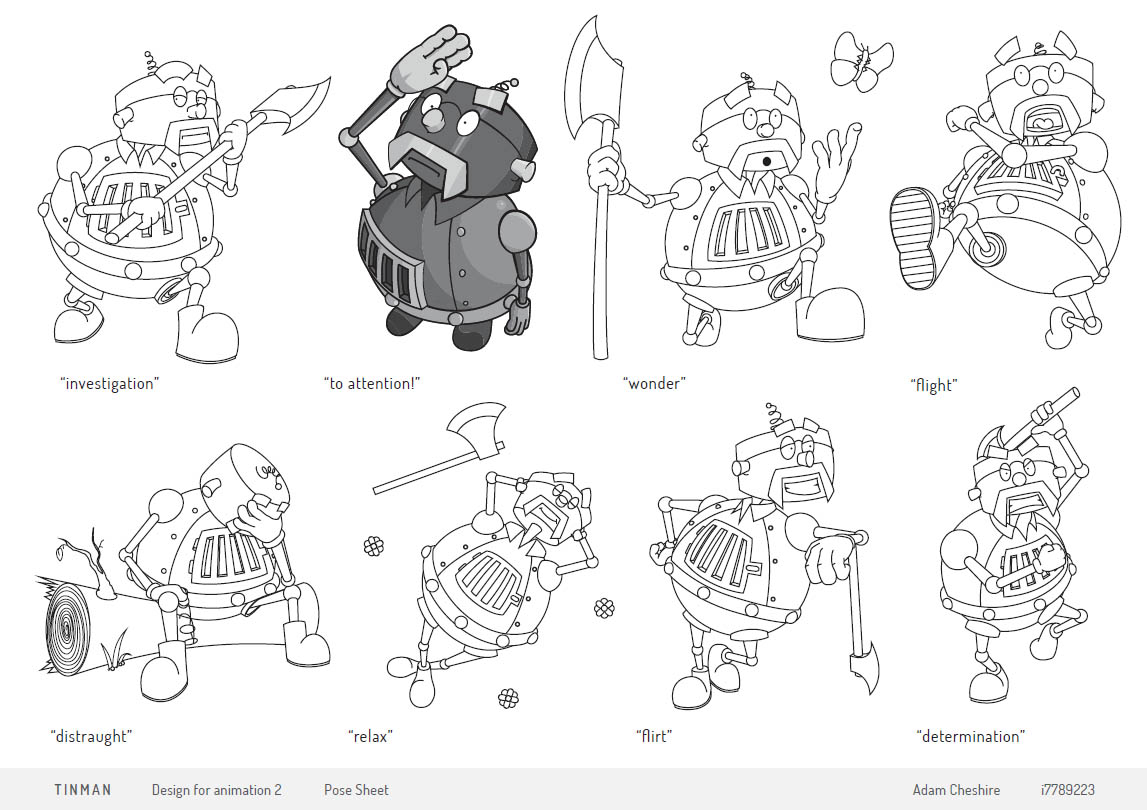 "investigation"

"to attention!"

"wonder"

"flight"

"distraught"

"relax"

"flirt"

"determination"

TINMAN Design for animation 2 Pose Sheet Adam Cheshire i7789223