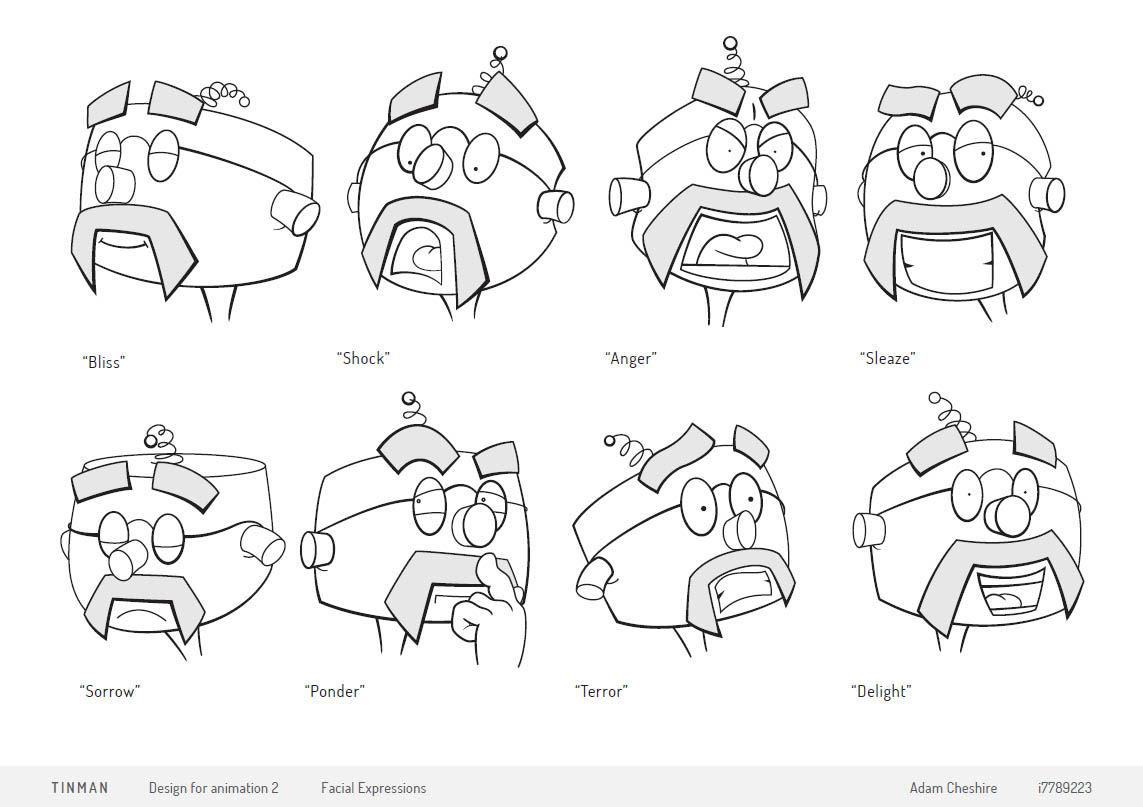 “Bliss”

“Shock”

“Anger”

“Sleaze”

“Sorrow”

“Ponder”

“Terror”

“Delight”

TINMAN Design for animation 2 Facial Expressions Adam Cheshire i7789223